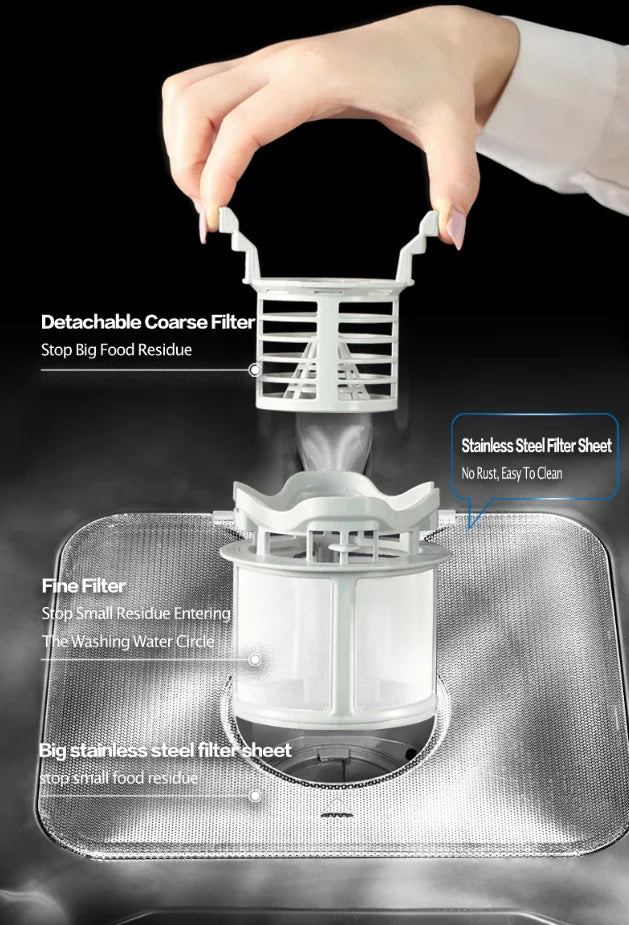 Detachable Coarse Filter
Stop Big Food Residue

Stainless Steel Filter Sheet
No Rust, Easy To Clean

Fine Filter
Stop Small Residue Entering The Washing Water Circle

Big stainless steel filter sheet
stop small food residue